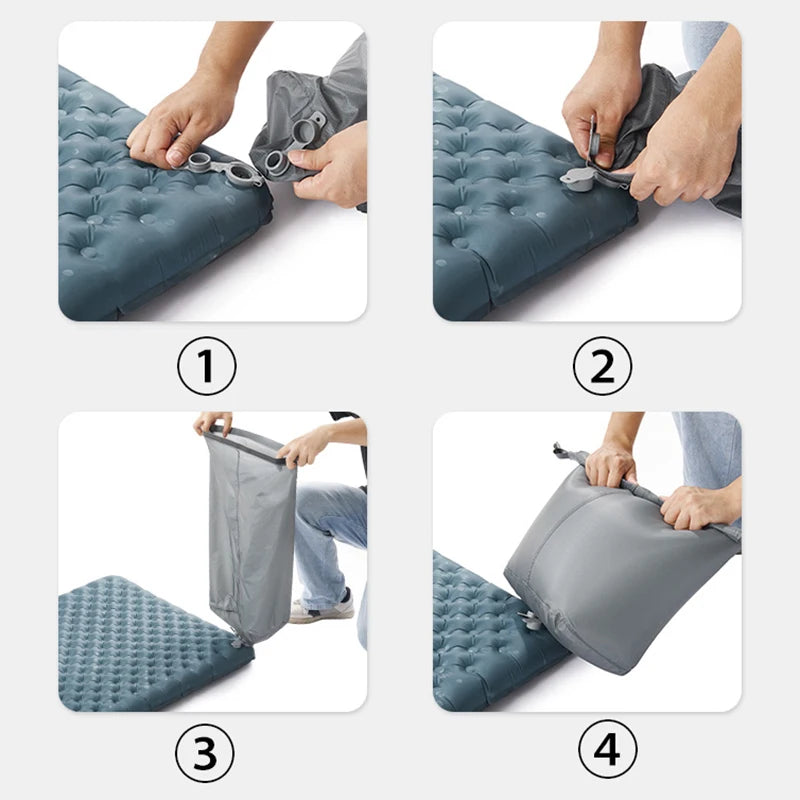 ①

②

③

④