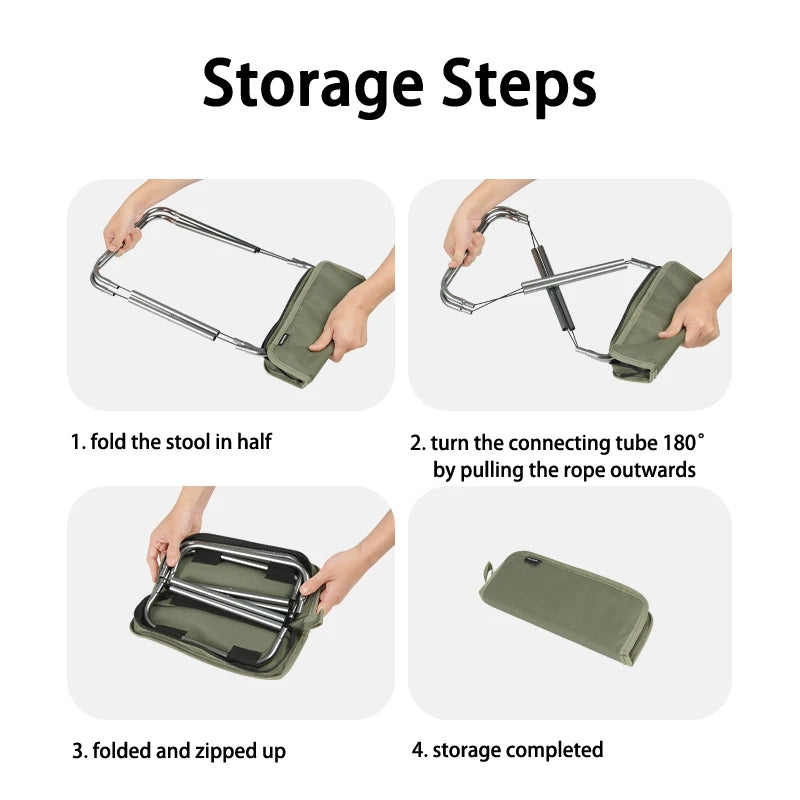 Storage Steps

1. fold the stool in half

2. turn the connecting tube 180° by pulling the rope outwards

3. folded and zipped up

4. storage completed